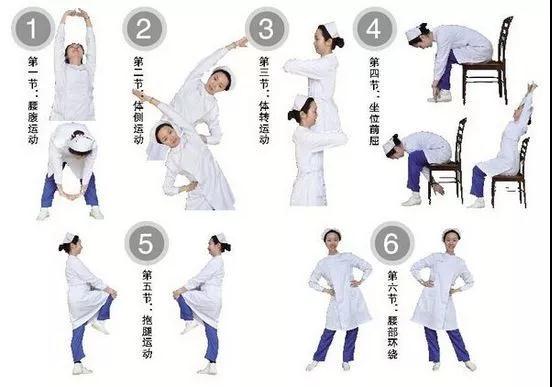 1
第一节：腰腹运动

2
第二节：体侧运动

3
第三节：体转运动

4
第四节：坐位前屈

5
第五节：抱腿运动

6
第六节：腰部环绕